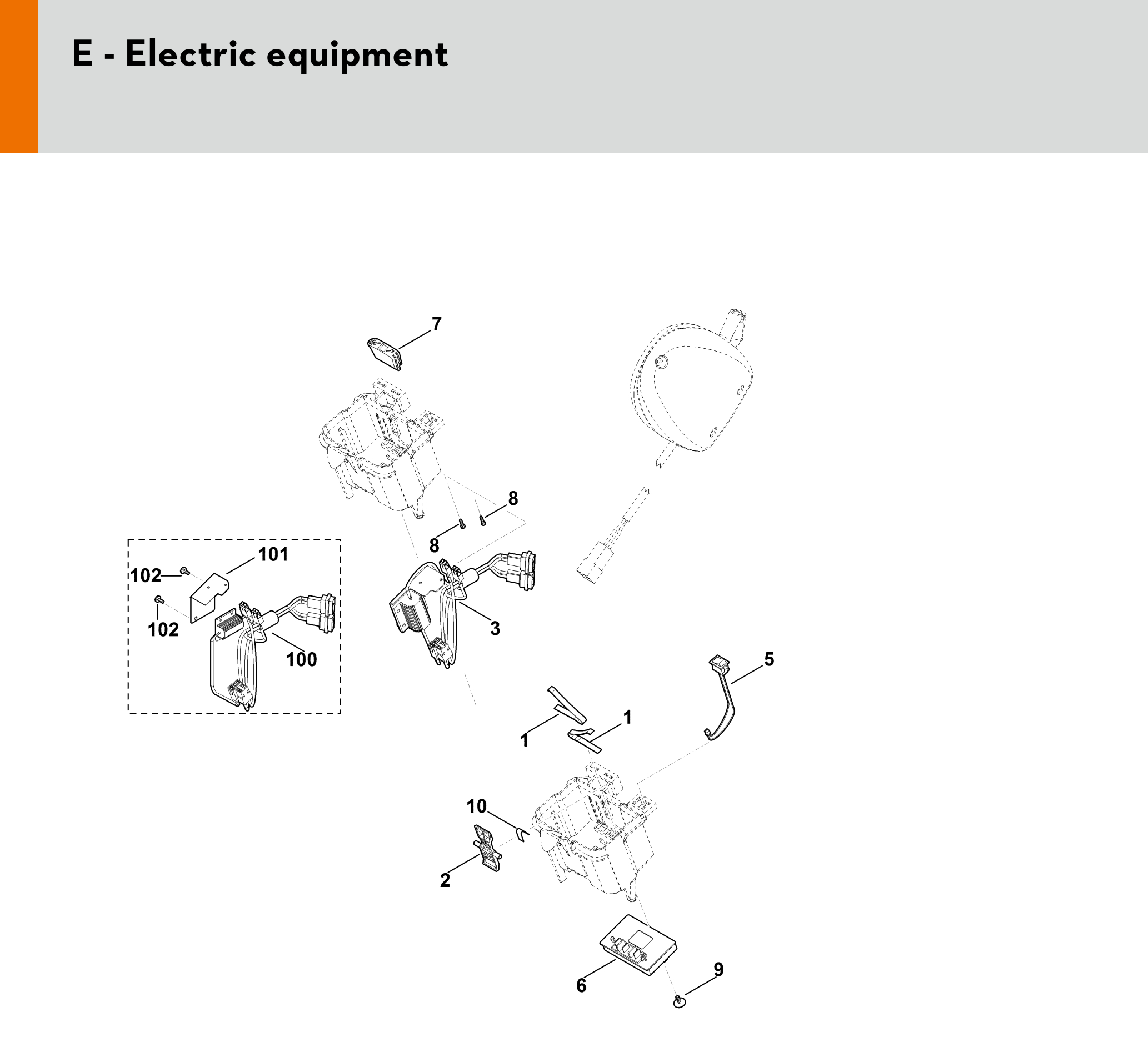 E - Electric equipment

7

8

8

101

102

102

100

3

5

1

1

10

2

6

9